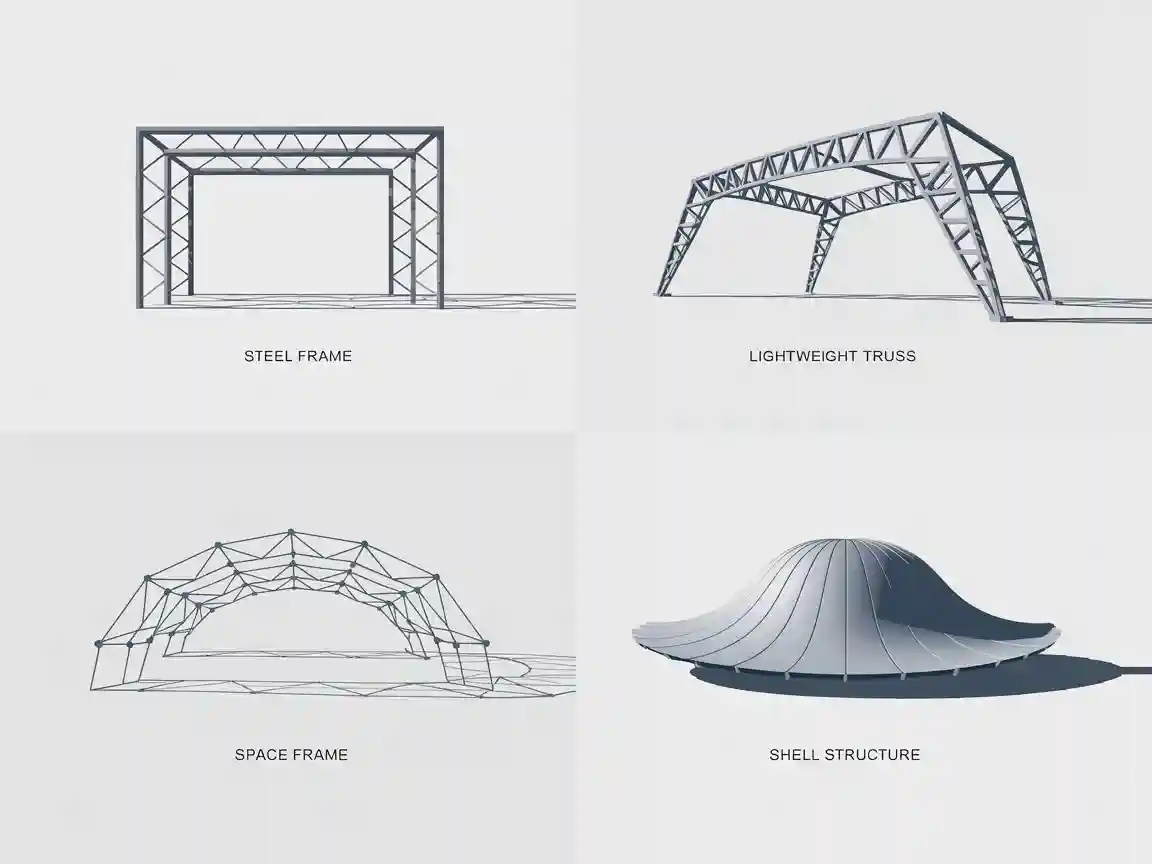 STEEL FRAME

LIGHTWEIGHT TRUSS

SPACE FRAME

SHELL STRUCTURE