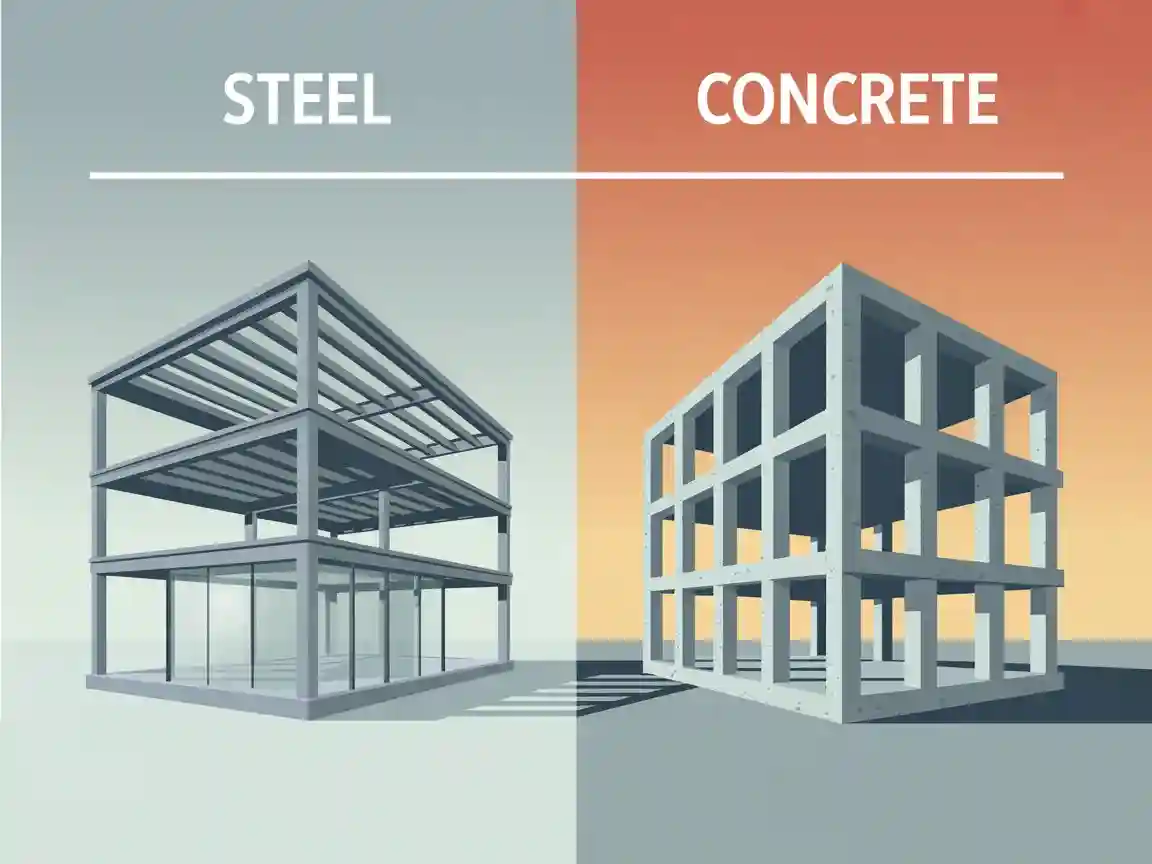 STEEL

CONCRETE