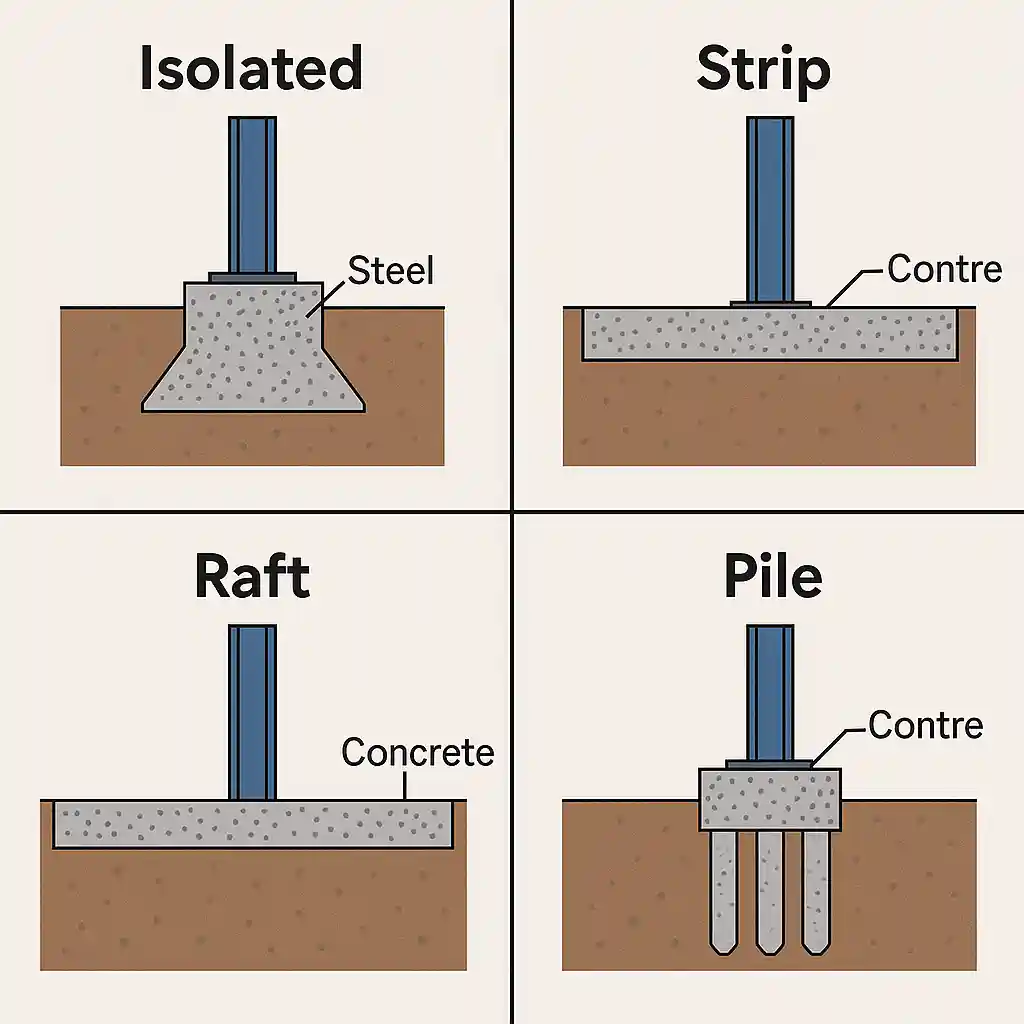 Isolated

Steel

Strip

Contre

Raft

Concrete

Pile

Contre